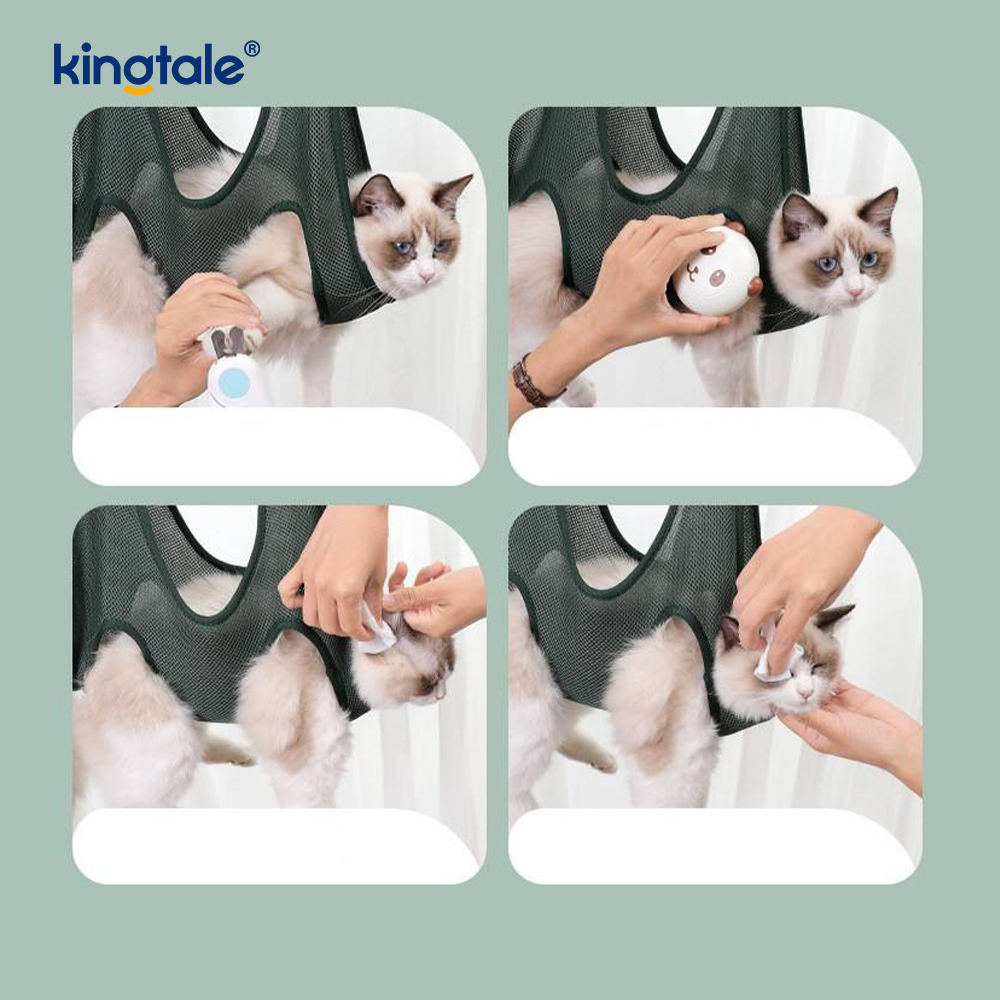 kingtale®